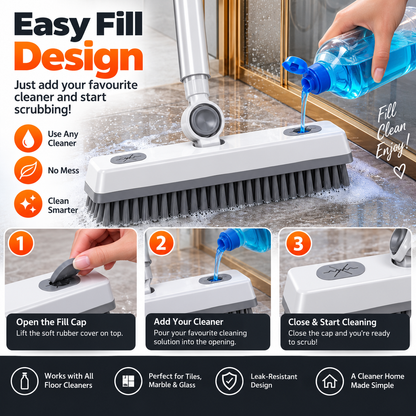 Easy Fill Design

Just add your favourite cleaner and start scrubbing!

Use Any Cleaner

No Mess

Clean Smarter

Fill Clean Enjoy!

1

Open the Fill Cap
Lift the soft rubber cover on top.

2

Add Your Cleaner
Pour your favourite cleaning solution into the opening.

3

Close & Start Cleaning
Close the cap and you're ready to scrub!

Works with All Floor Cleaners

Perfect for Tiles, Marble & Glass

Leak-Resistant Design

A Cleaner Home Made Simple